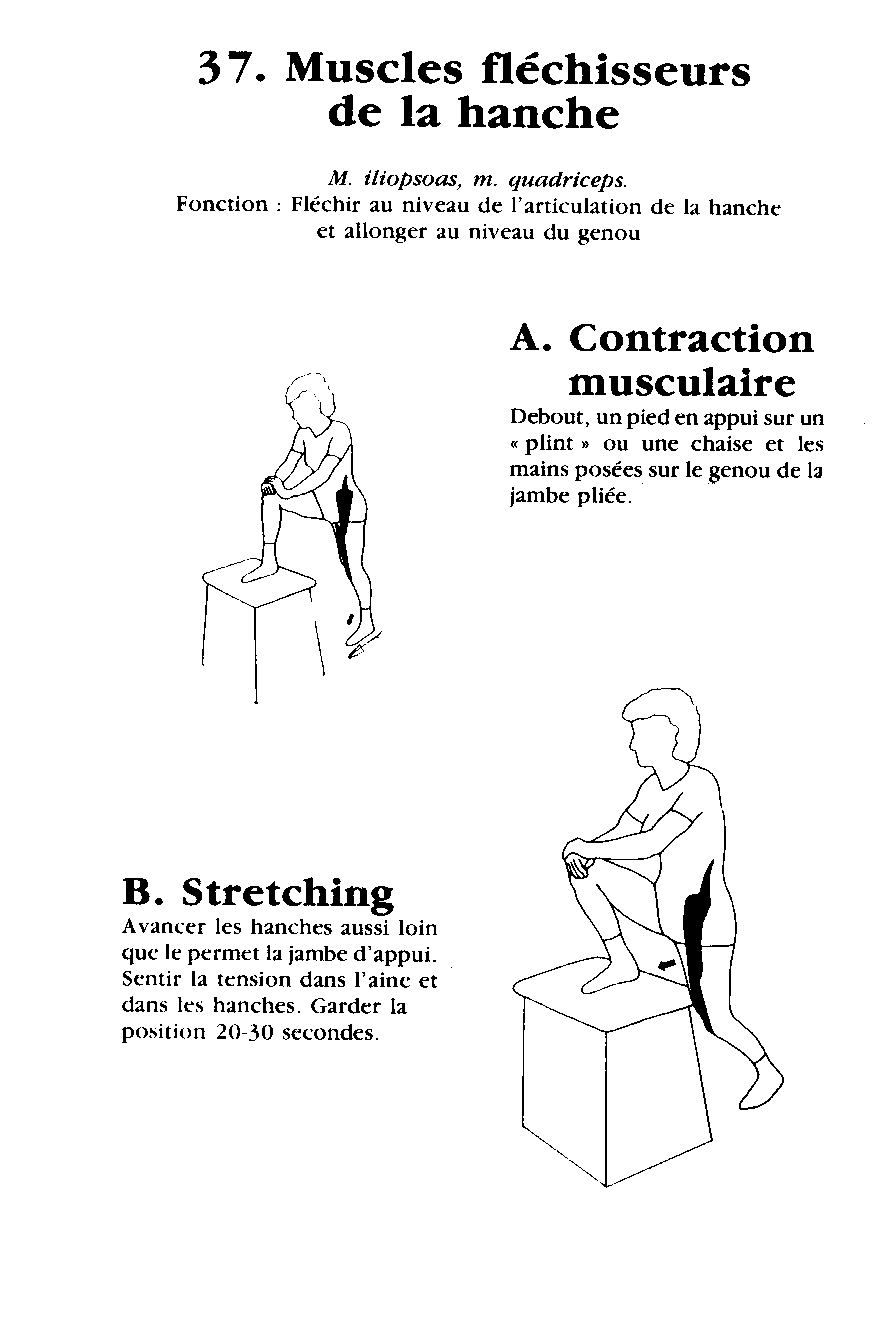 37. Muscles fléchisseurs de la hanche

M. iliopsoas, m. quadriceps.
Fonction : Fléchir au niveau de l'articulation de la hanche et allonger au niveau du genou

A. Contraction musculaire
Debout, un pied en appui sur un « plint » ou une chaise et les mains posées sur le genou de la jambe pliée.

B. Stretching
Avancer les hanches aussi loin que le permet la jambe d'appui. Sentir la tension dans l'aine et dans les hanches. Garder la position 20-30 secondes.